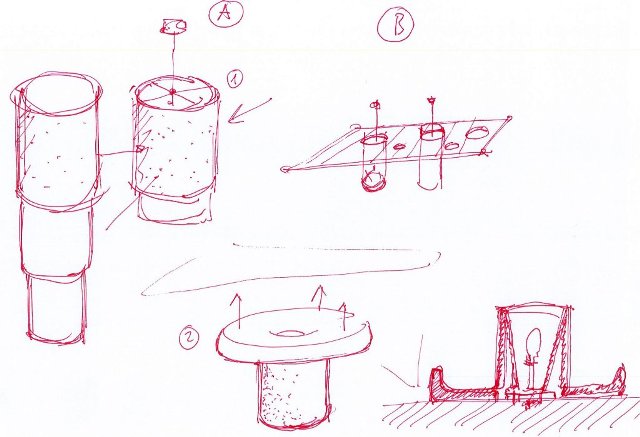 A

B

1

2